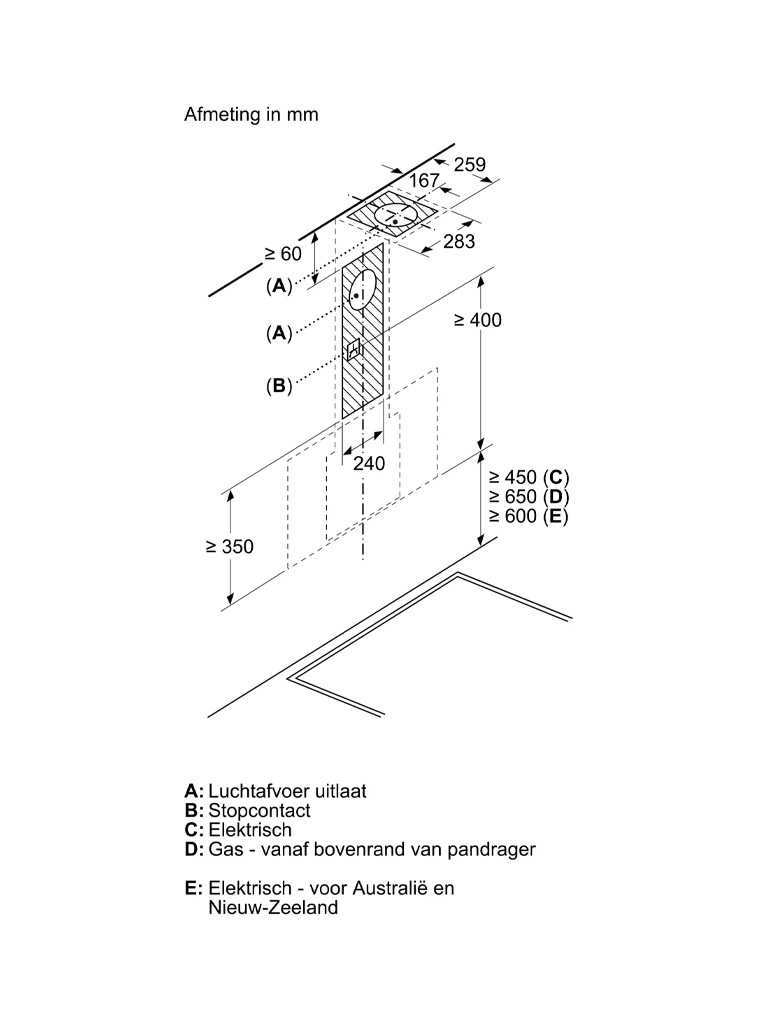 Afmeting in mm

259
167
283
≥ 60
(A)
(A)
(B)
≥ 400
240
≥ 450 (C)
≥ 650 (D)
≥ 600 (E)
≥ 350

A: Luchtafvoer uitlaat
B: Stopcontact
C: Elektrisch
D: Gas - vanaf bovenrand van pandrager

E: Elektrisch - voor Australië en Nieuw-Zeeland